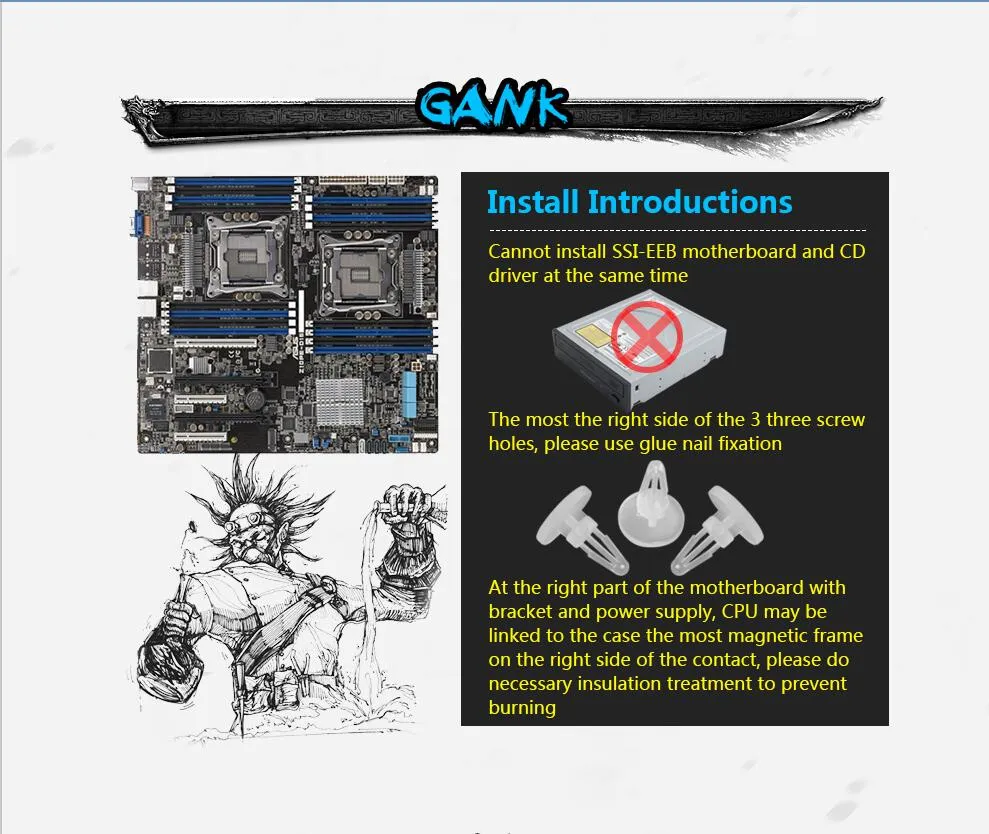 GANK

Install Introductions

Cannot install SSI-EEB motherboard and CD driver at the same time

The most the right side of the 3 three screw holes, please use glue nail fixation

At the right part of the motherboard with bracket and power supply, CPU may be linked to the case the most magnetic frame on the right side of the contact, please do necessary insulation treatment to prevent burning