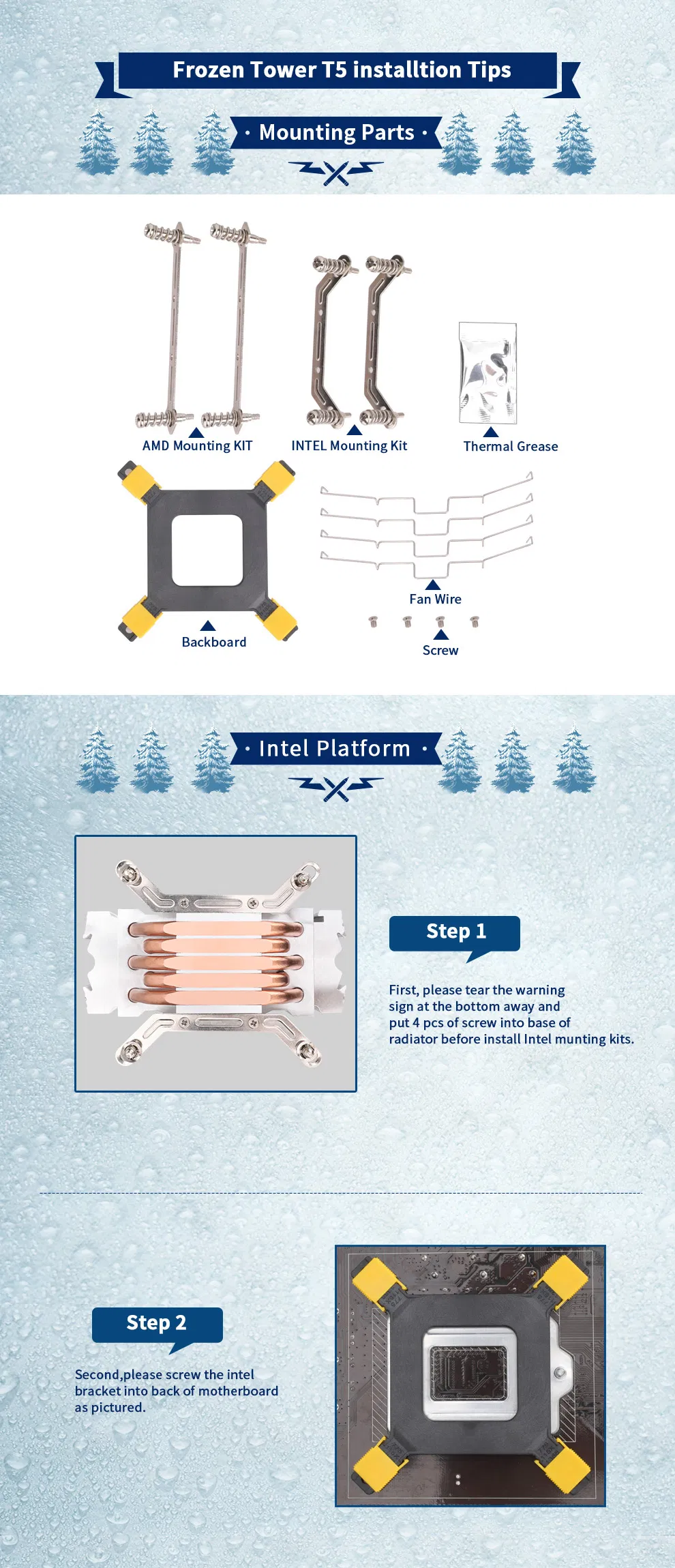 Frozen Tower T5 installtion Tips

· Mounting Parts ·

AMD Mounting KIT

INTEL Mounting Kit

Thermal Grease

Backboard

Fan Wire

Screw

· Intel Platform ·

Step 1

First, please tear the warning sign at the bottom away and put 4 pcs of screw into base of radiator before install Intel munting kits.

Step 2

Second,please screw the intel bracket into back of motherboard as pictured.